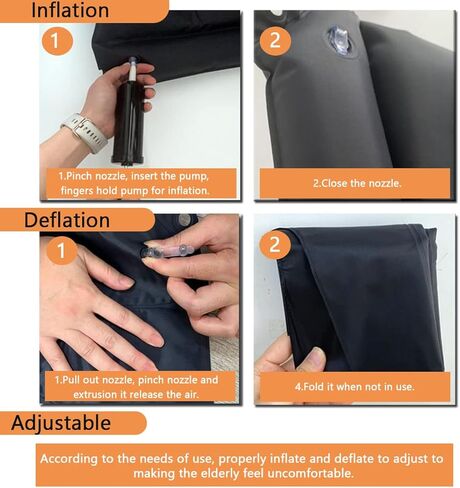 Inflation

1

1.Pinch nozzle, insert the pump, fingers hold pump for inflation.

2

2.Close the nozzle.

Deflation

1

1.Pull out nozzle, pinch nozzle and extrusion it release the air.

2

4.Fold it when not in use.

Adjustable

According to the needs of use, properly inflate and deflate to adjust to making the elderly feel uncomfortable.