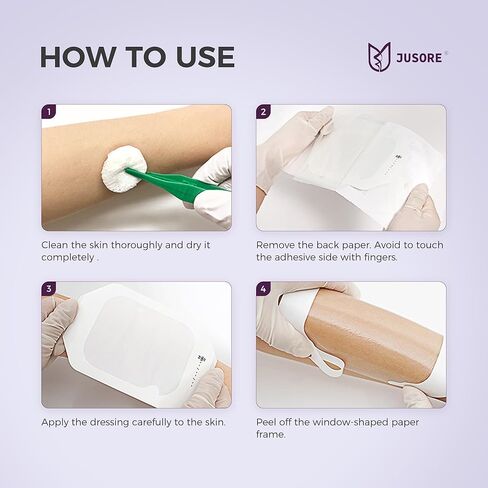 HOW TO USE

JUSORE®

1

Clean the skin thoroughly and dry it completely .

2

Remove the back paper. Avoid to touch the adhesive side with fingers.

3

Apply the dressing carefully to the skin.

4

Peel off the window-shaped paper frame.