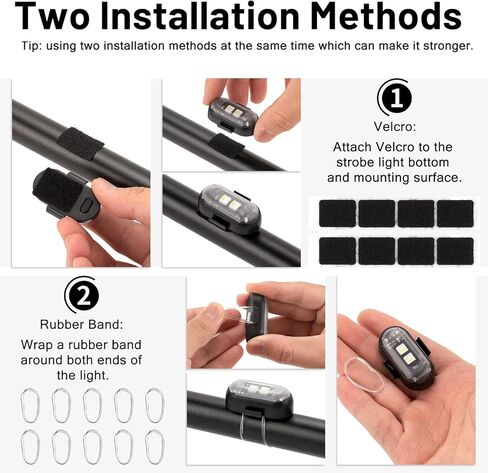 Two Installation Methods

Tip: using two installation methods at the same time which can make it stronger.

1

Velcro:

Attach Velcro to the strobe light bottom and mounting surface.

2

Rubber Band:

Wrap a rubber band around both ends of the light.