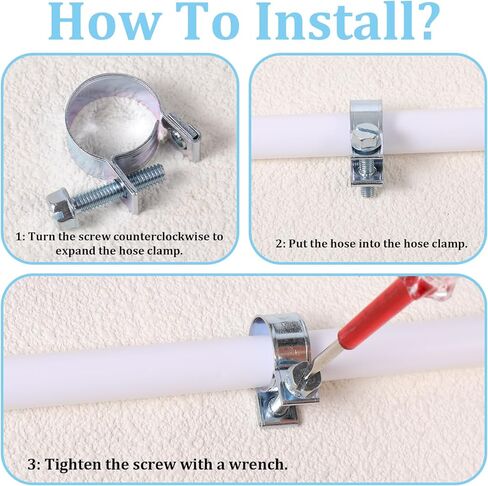 How To Install?

1: Turn the screw counterclockwise to expand the hose clamp.

2: Put the hose into the hose clamp.

3: Tighten the screw with a wrench.