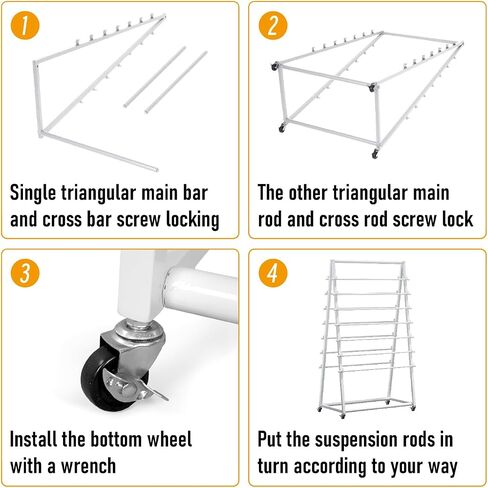 1

Single triangular main bar and cross bar screw locking

2

The other triangular main rod and cross rod screw lock

3

Install the bottom wheel with a wrench

4

Put the suspension rods in turn according to your way