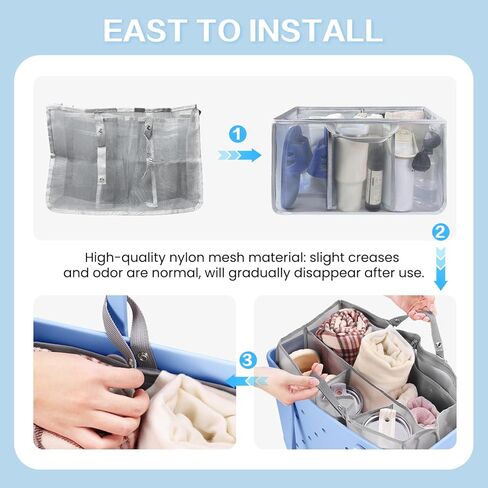 EAST TO INSTALL

1

2

High-quality nylon mesh material: slight creases and odor are normal, will gradually disappear after use.

3