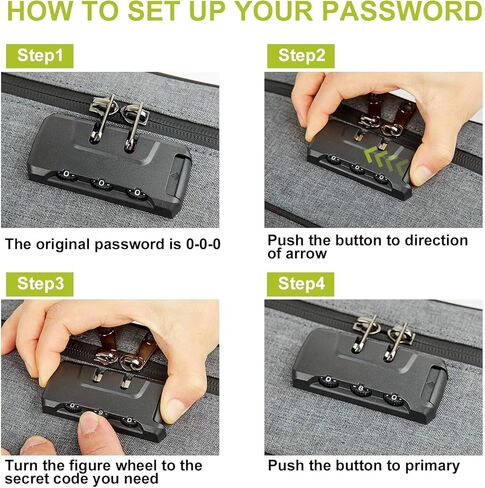 HOW TO SET UP YOUR PASSWORD

Step1

The original password is 0-0-0

Step2

Push the button to direction of arrow

Step3

Turn the figure wheel to the secret code you need

Step4

Push the button to primary