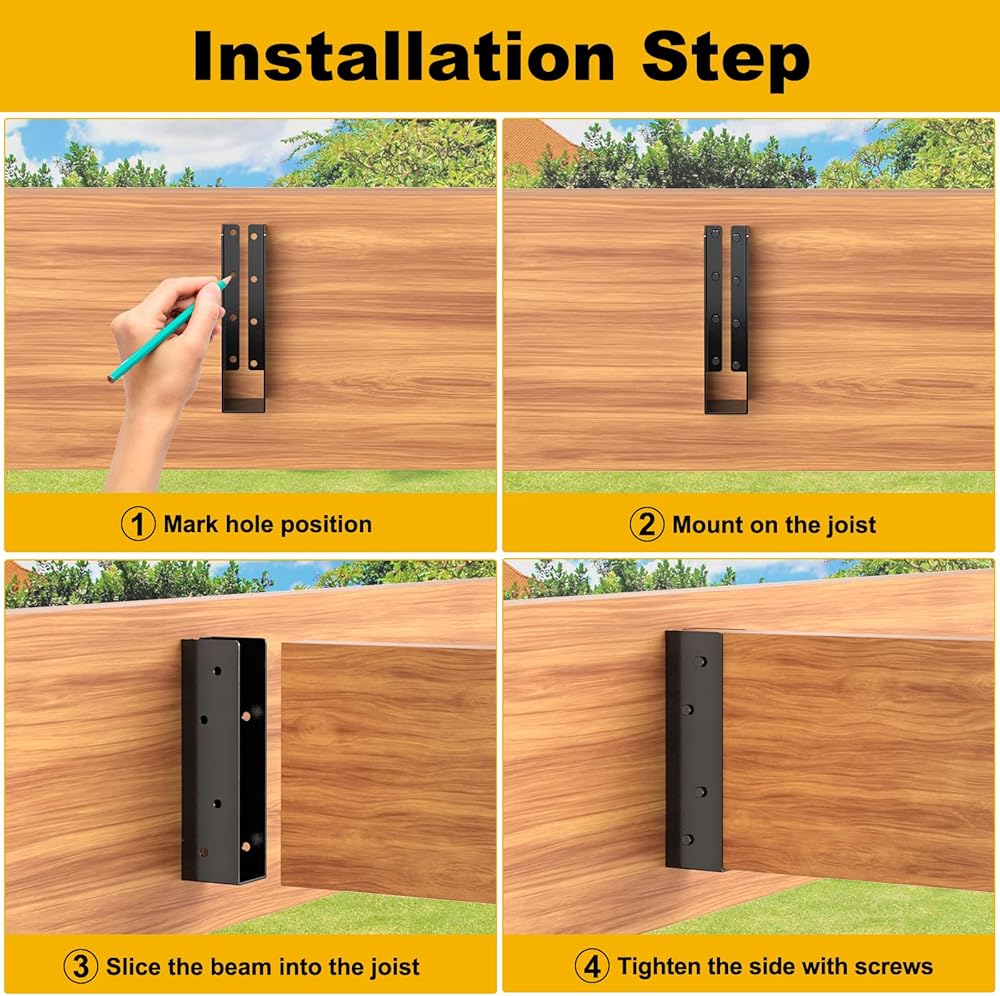 Installation Step

1 Mark hole position

2 Mount on the joist

3 Slice the beam into the joist

4 Tighten the side with screws