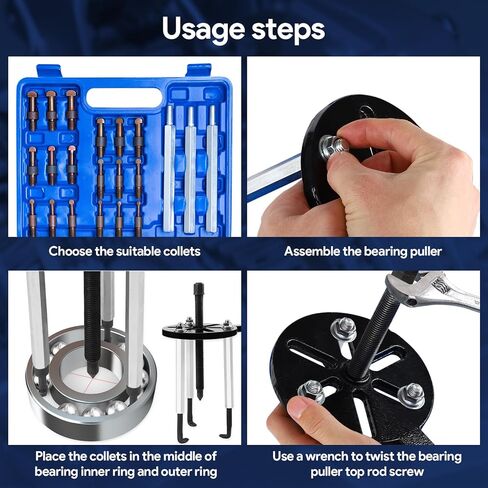 Usage steps

Choose the suitable collets

Assemble the bearing puller

Place the collets in the middle of bearing inner ring and outer ring

Use a wrench to twist the bearing puller top rod screw