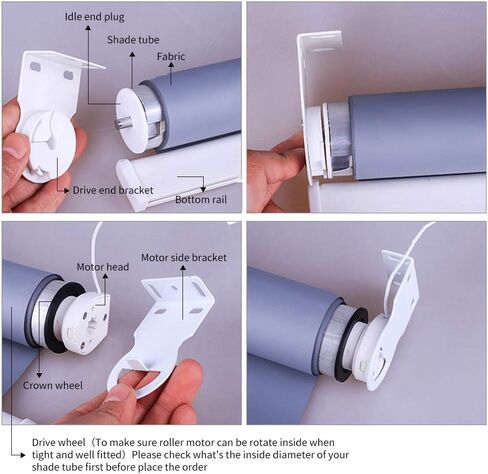 Idle end plug
Shade tube
Fabric
Drive end bracket
Bottom rail

Motor head
Motor side bracket
Crown wheel

Drive wheel（To make sure roller motor can be rotate inside when tight and well fitted）Please check what's the inside diameter of your shade tube first before place the order