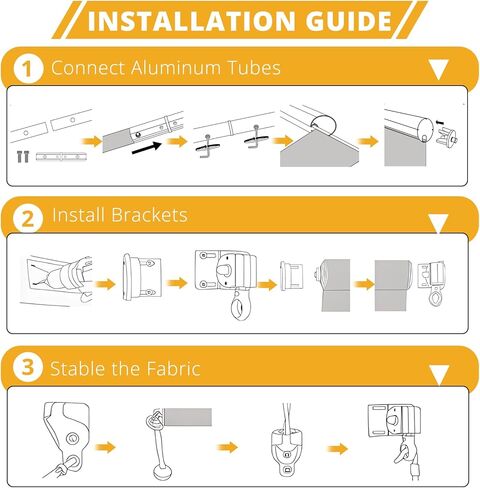 INSTALLATION GUIDE

1 Connect Aluminum Tubes

2 Install Brackets

3 Stable the Fabric