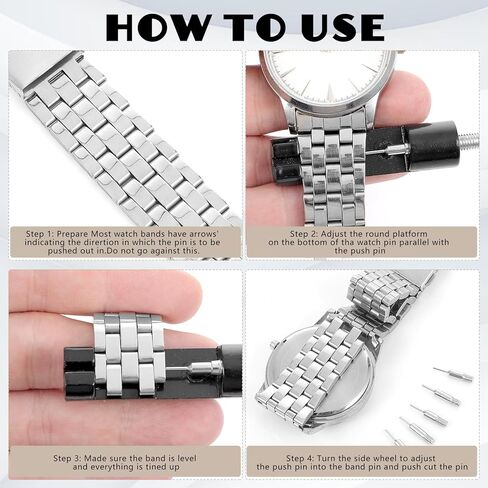 HOW TO USE

Step 1: Prepare Most watch bands have arrows' indicating the dirertion in which the pin is to be pushed out in.Do not go against this.

Step 2: Adjust the round platform on the bottom of tha watch pin parallel with the push pin

Step 3: Made sure the band is level and everything is tined up

Step 4: Turn the side wheel to adjust the push pin into the band pin and push cut the pin