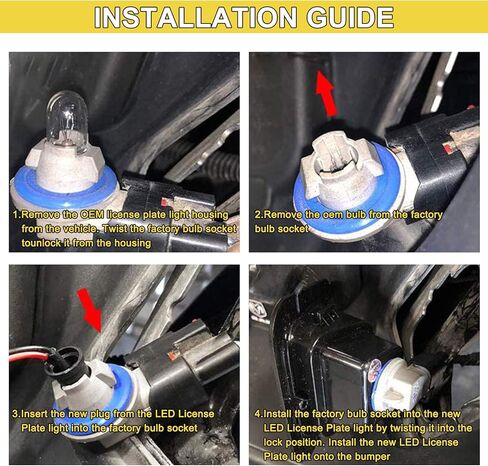 INSTALLATION GUIDE

1.Remove the OEM license plate light housing from the vehicle. Twist the factory bulb socket tounlock it from the housing

2.Remove the oem bulb from the factory bulb socket

3.Insert the new plug from the LED License Plate light into the factory bulb socket

4.Install the factory bulb socket into the new LED License Plate light by twisting it into the lock position. Install the new LED License Plate light onto the bumper