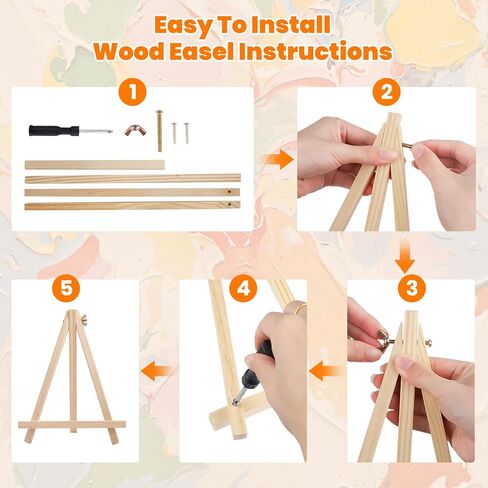 Easy To Install
Wood Easel Instructions

1

2

3

4

5