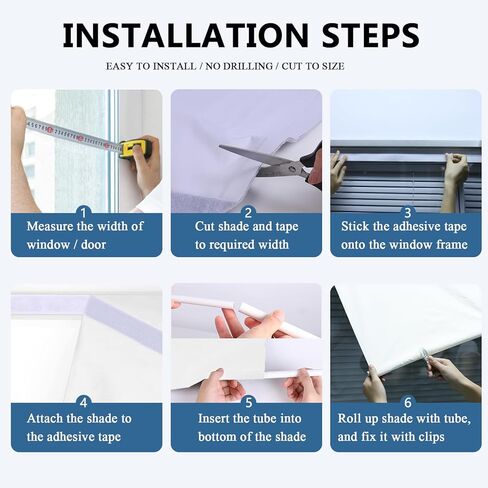 INSTALLATION STEPS

EASY TO INSTALL / NO DRILLING / CUT TO SIZE

1
Measure the width of window / door

2
Cut shade and tape to required width

3
Stick the adhesive tape onto the window frame

4
Attach the shade to the adhesive tape

5
Insert the tube into bottom of the shade

6
Roll up shade with tube, and fix it with clips