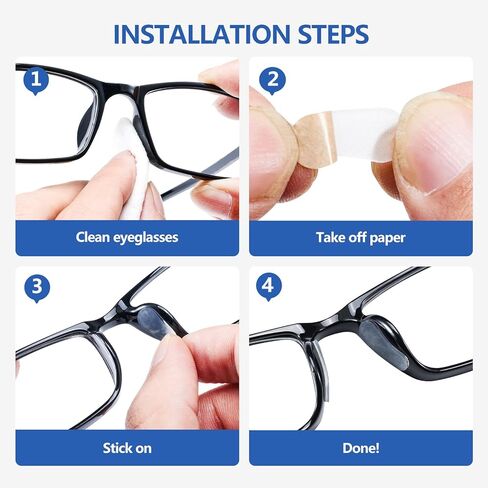 INSTALLATION STEPS

1

Clean eyeglasses

2

Take off paper

3

Stick on

4

Done!