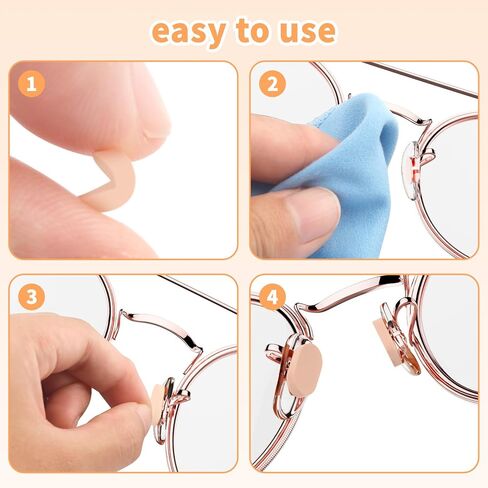 easy to use

1

2

3

4