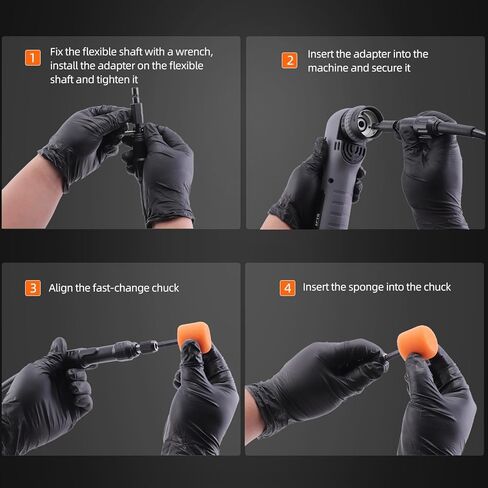 1 Fix the flexible shaft with a wrench, install the adapter on the flexible shaft and tighten it

2 Insert the adapter into the machine and secure it

3 Align the fast-change chuck

4 Insert the sponge into the chuck