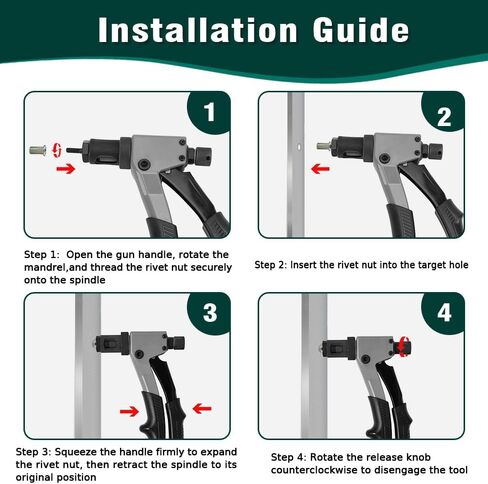 Installation Guide

1

Step 1: Open the gun handle, rotate the mandrel,and thread the rivet nut securely onto the spindle

2

Step 2: Insert the rivet nut into the target hole

3

Step 3: Squeeze the handle firmly to expand the rivet nut, then retract the spindle to its original position

4

Step 4: Rotate the release knob counterclockwise to disengage the tool