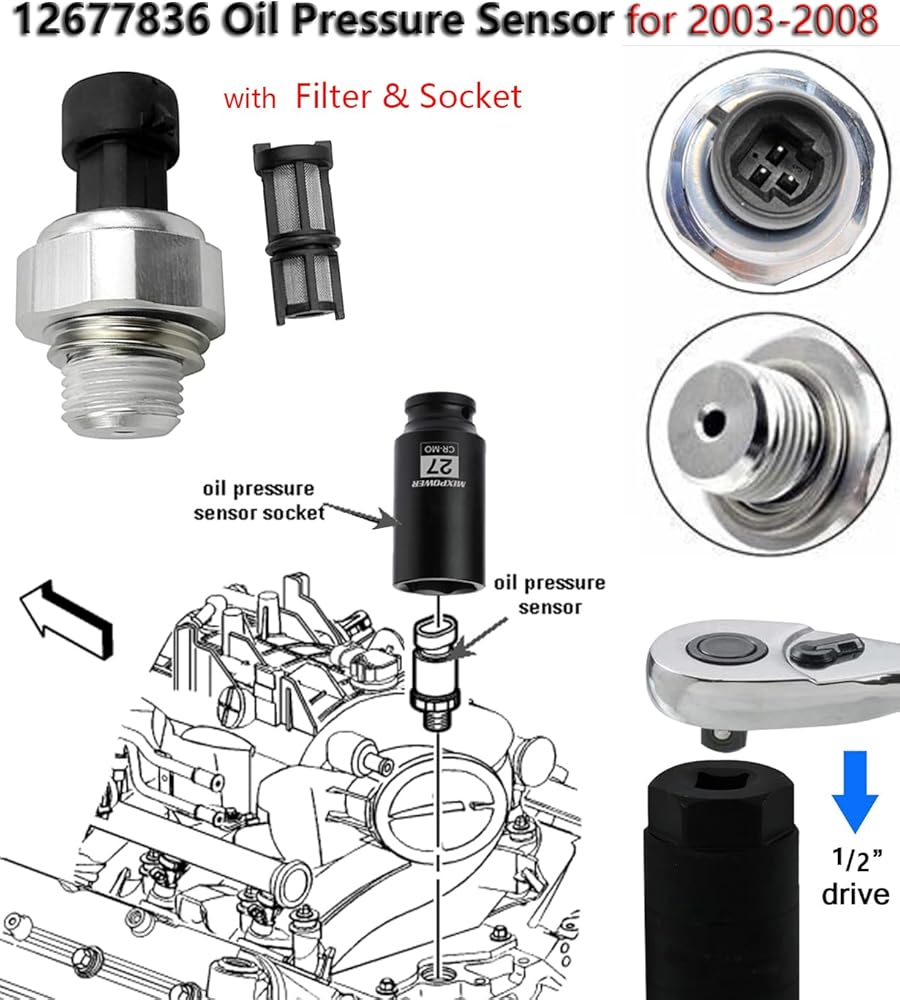 12677836 Oil Pressure Sensor for 2003-2008

with Filter & Socket

MIXPOWER 27 CR-MO

oil pressure sensor socket

oil pressure sensor

1/2" drive