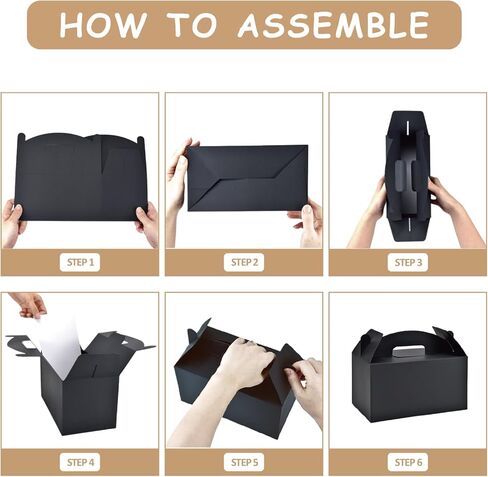 HOW TO ASSEMBLE

STEP 1

STEP 2

STEP 3

STEP 4

STEP 5

STEP 6