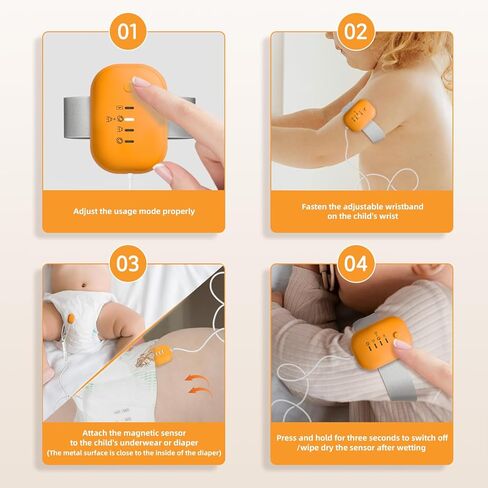 01

Adjust the usage mode properly

02

Fasten the adjustable wristband on the child's wrist

03

Attach the magnetic sensor to the child's underwear or diaper (The metal surface is close to the inside of the diaper)

04

Press and hold for three seconds to switch off /wipe dry the sensor after wetting