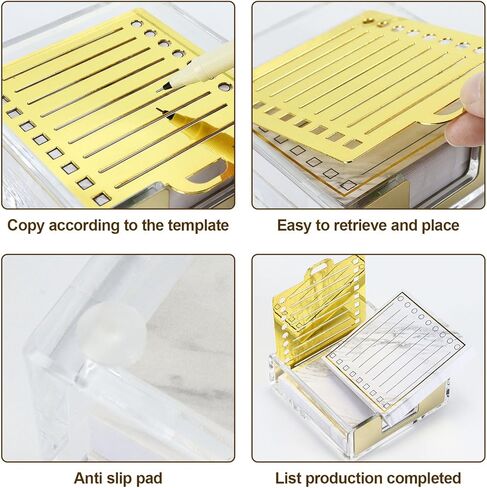 Copy according to the template

Easy to retrieve and place

Anti slip pad

List production completed