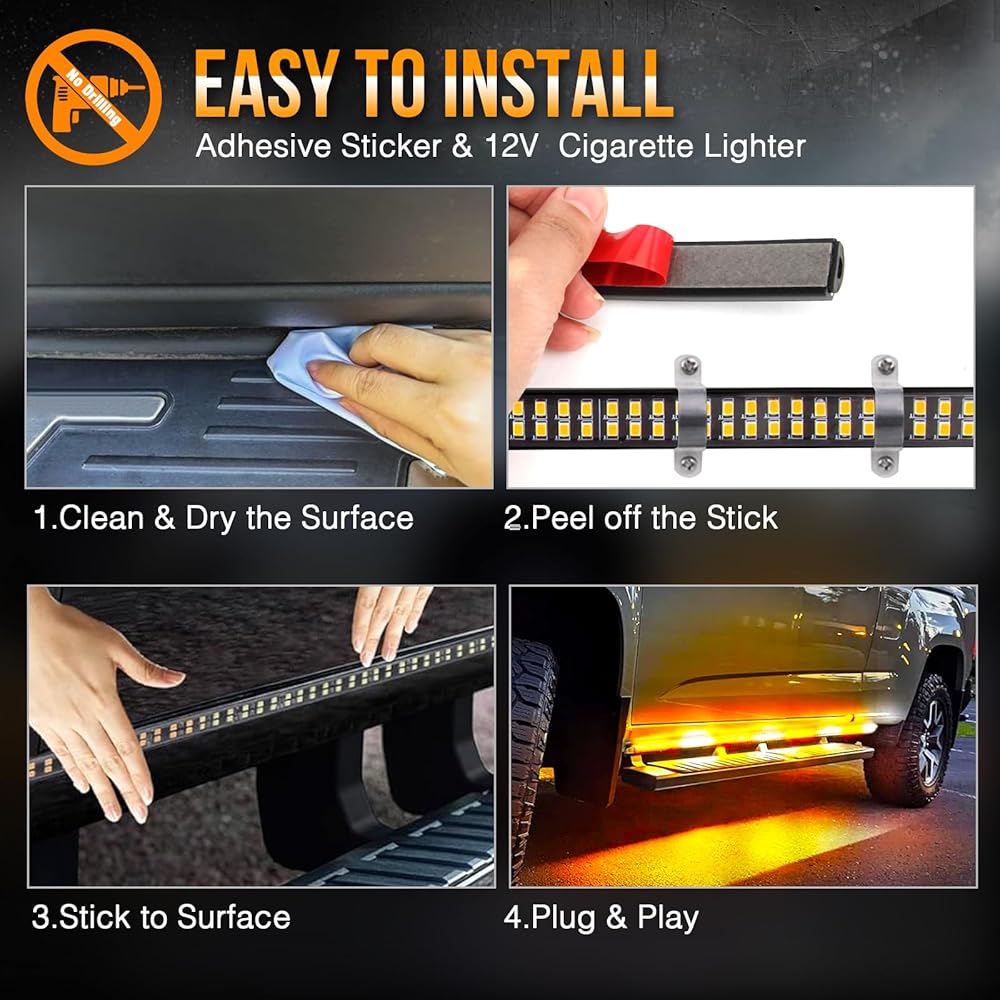 No Drilling

EASY TO INSTALL
Adhesive Sticker & 12V Cigarette Lighter

1.Clean & Dry the Surface

2.Peel off the Stick

3.Stick to Surface

4.Plug & Play