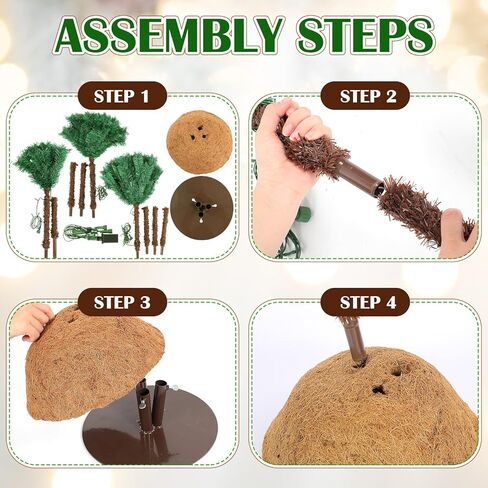 ASSEMBLY STEPS

STEP 1

STEP 2

STEP 3

STEP 4