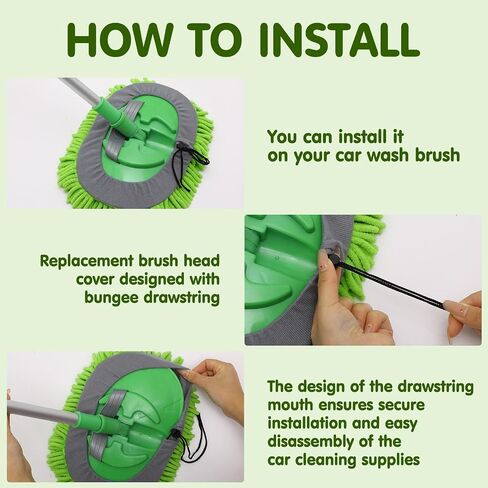 HOW TO INSTALL

You can install it on your car wash brush

Replacement brush head cover designed with bungee drawstring

The design of the drawstring mouth ensures secure installation and easy disassembly of the car cleaning supplies