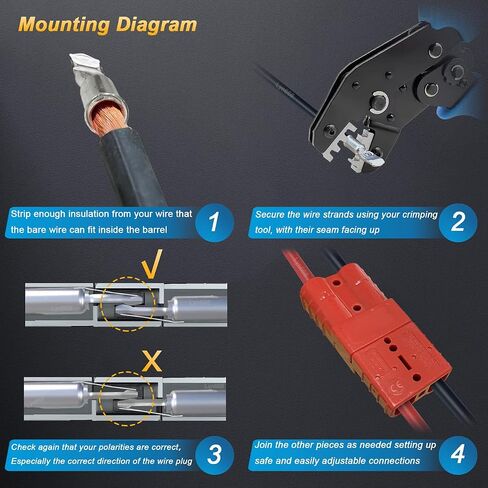 Mounting Diagram

Strip enough insulation from your wire that the bare wire can fit inside the barrel

1

Secure the wire strands using your crimping tool, with their seam facing up

2

√

X

Check again that your polarities are correct, Especially the correct direction of the wire plug

3

Join the other pieces as needed setting up safe and easily adjustable connections

4