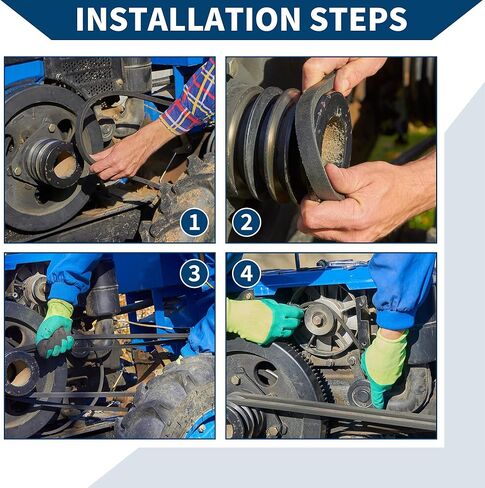 INSTALLATION STEPS

1

2

3

4