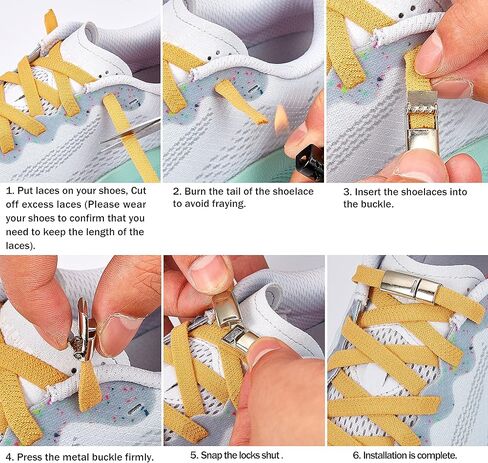 1. Put laces on your shoes, Cut off excess laces (Please wear your shoes to confirm that you need to keep the length of the laces).

2. Burn the tail of the shoelace to avoid fraying.

3. Insert the shoelaces into the buckle.

4. Press the metal buckle firmly.

5. Snap the locks shut .

6. Installation is complete.