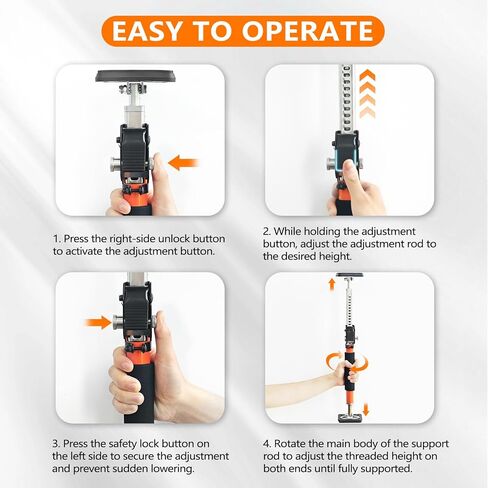 EASY TO OPERATE

1. Press the right-side unlock button to activate the adjustment button.

2. While holding the adjustment button, adjust the adjustment rod to the desired height.

3. Press the safety lock button on the left side to secure the adjustment and prevent sudden lowering.

4. Rotate the main body of the support rod to adjust the threaded height on both ends until fully supported.