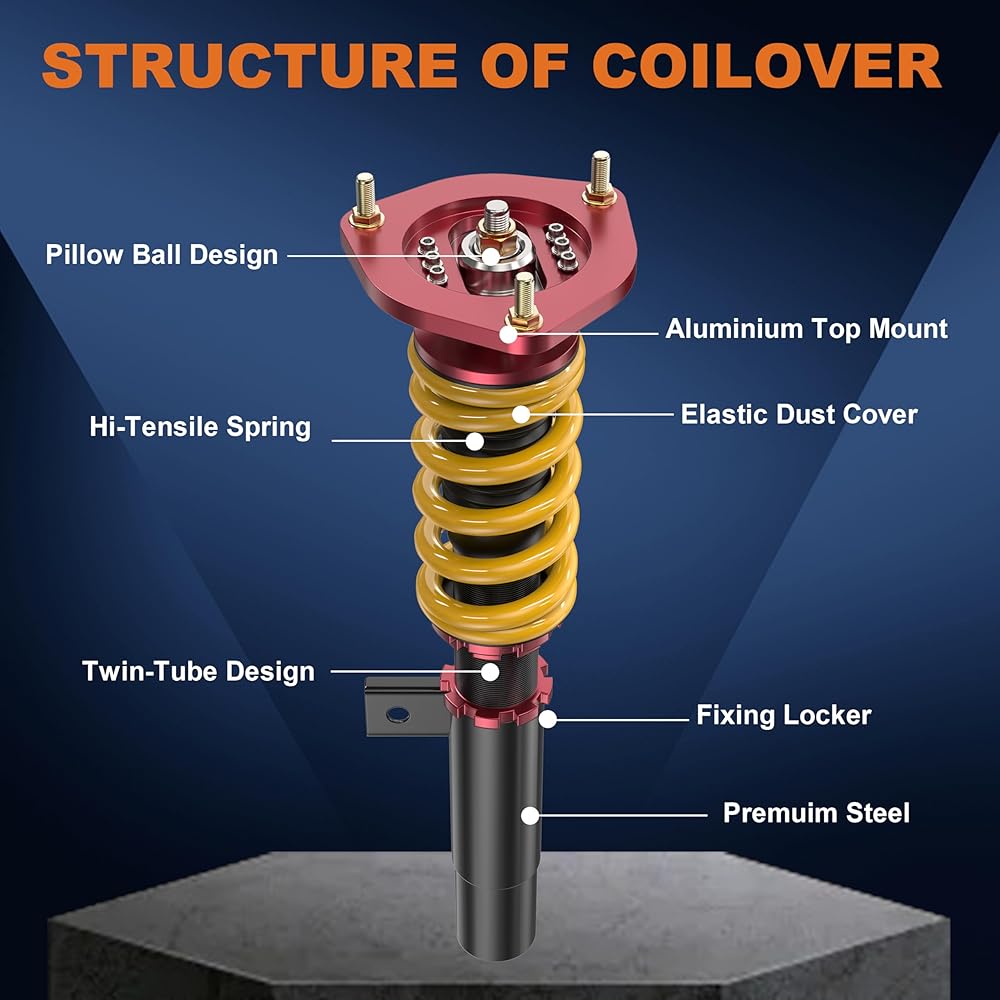 STRUCTURE OF COILOVER

Pillow Ball Design

Aluminium Top Mount

Hi-Tensile Spring

Elastic Dust Cover

Twin-Tube Design

Fixing Locker

Premuim Steel