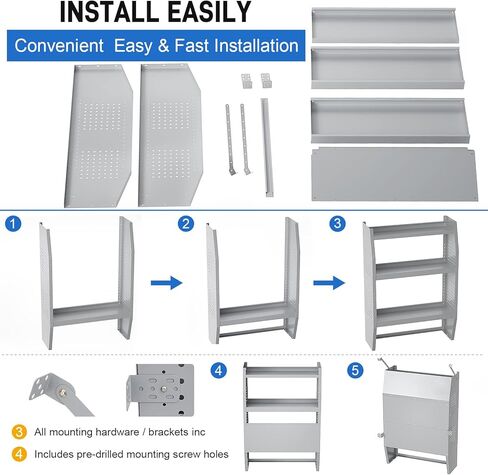 INSTALL EASILY

Convenient Easy & Fast Installation

1

2

3

4

5

3 All mounting hardware / brackets inc

4 Includes pre-drilled mounting screw holes