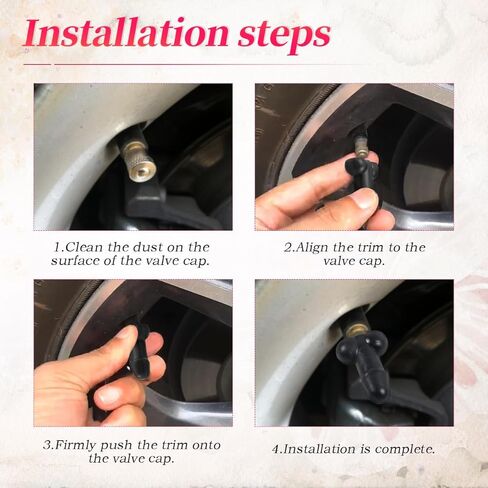 Installation steps

1.Clean the dust on the surface of the valve cap.

2.Align the trim to the valve cap.

3.Firmly push the trim onto the valve cap.

4.Installation is complete.