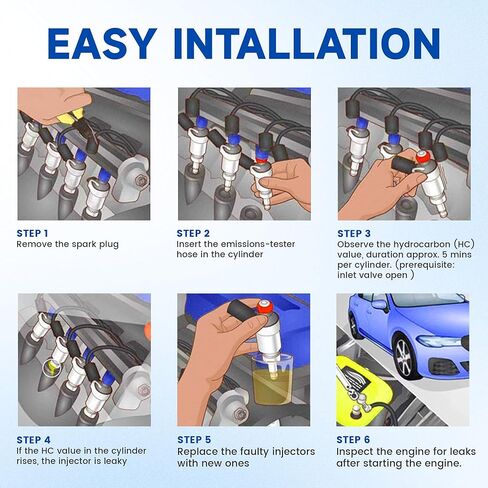 EASY INTALLATION

STEP 1
Remove the spark plug

STEP 2
Insert the emissions-tester hose in the cylinder

STEP 3
Observe the hydrocarbon (HC) value, duration approx. 5 mins per cylinder. (prerequisite: inlet valve open )

STEP 4
If the HC value in the cylinder rises, the injector is leaky

STEP 5
Replace the faulty injectors with new ones

STEP 6
Inspect the engine for leaks after starting the engine.