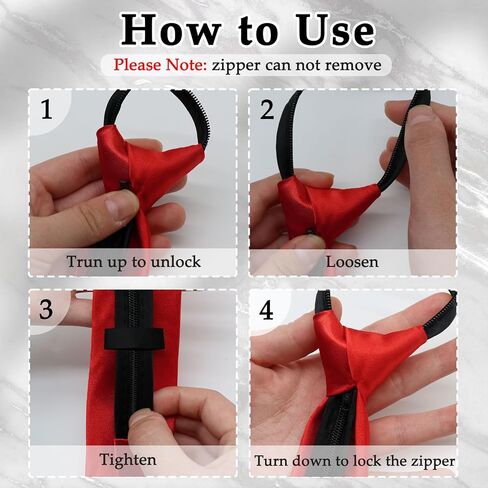 How to Use

Please Note: zipper can not remove

1

Trun up to unlock

2

Loosen

3

Tighten

4

Turn down to lock the zipper