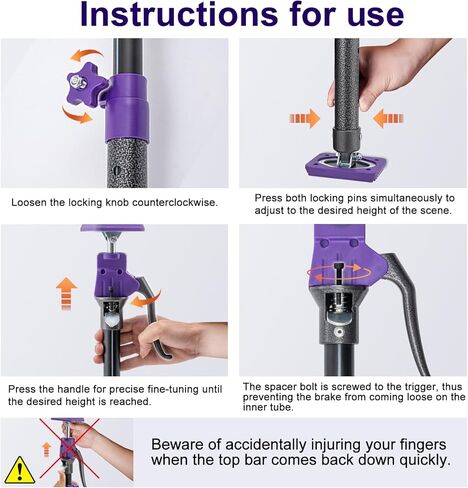 Instructions for use

Loosen the locking knob counterclockwise.

Press both locking pins simultaneously to adjust to the desired height of the scene.

Press the handle for precise fine-tuning until the desired height is reached.

The spacer bolt is screwed to the trigger, thus preventing the brake from coming loose on the inner tube.

Beware of accidentally injuring your fingers when the top bar comes back down quickly.