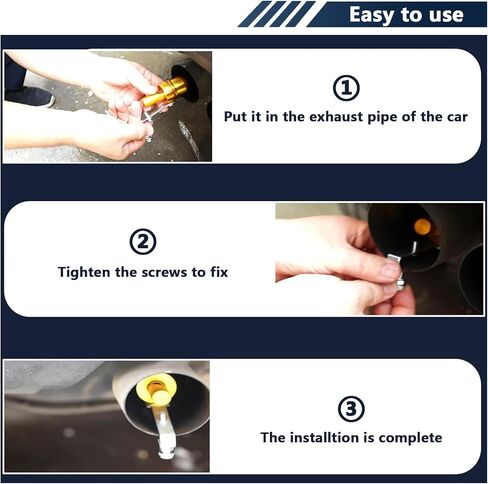 Easy to use

①
Put it in the exhaust pipe of the car

②
Tighten the screws to fix

③
The installtion is complete