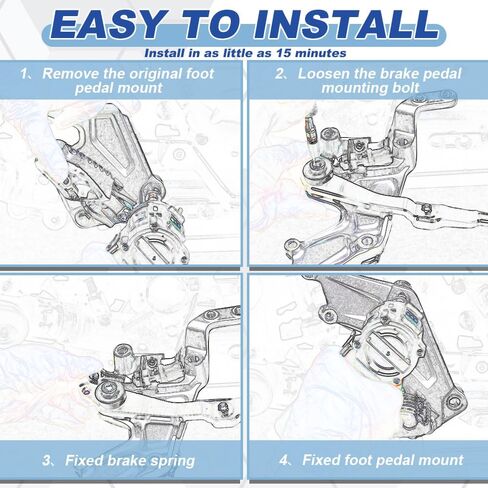 EASY TO INSTALL

Install in as little as 15 minutes

1、Remove the original foot pedal mount

2、Loosen the brake pedal mounting bolt

3、Fixed brake spring

4、Fixed foot pedal mount