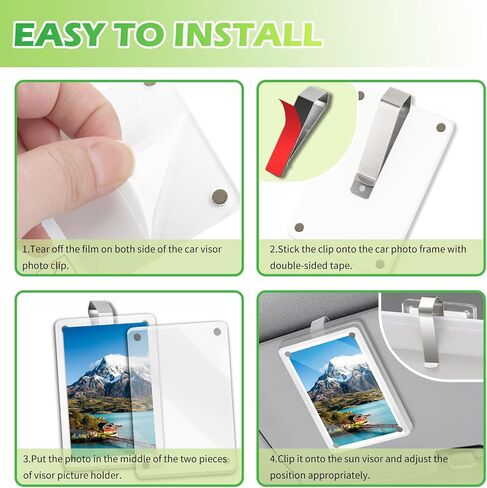 EASY TO INSTALL

1.Tear off the film on both side of the car visor photo clip.

2.Stick the clip onto the car photo frame with double-sided tape.

3.Put the photo in the middle of the two pieces of visor picture holder.

4.Clip it onto the sun visor and adjust the position appropriately.