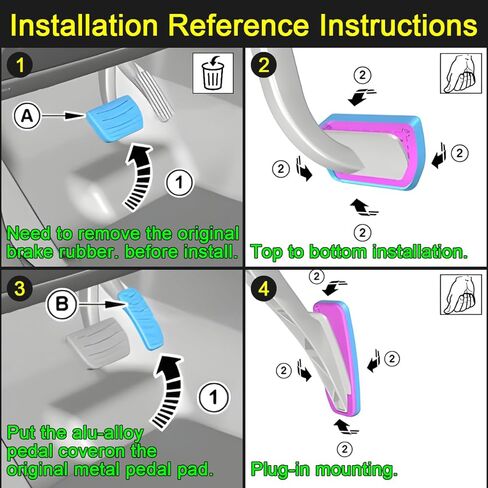 Installation Reference Instructions

1

A

1

Need to remove the original brake rubber. before install.

2

2

2

2

2

Top to bottom installation.

3

B

1

Put the alu-alloy pedal coveron the original metal pedal pad.

4

2

2

2

2

Plug-in mounting.