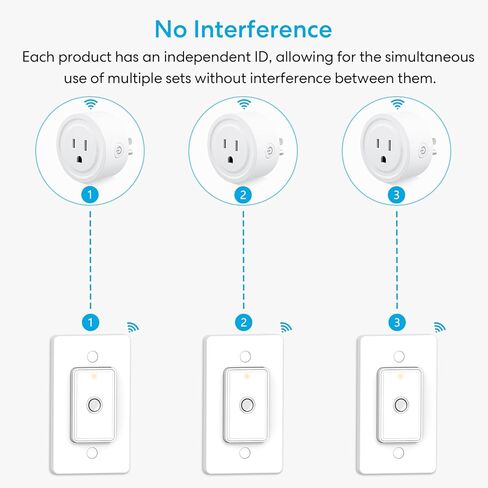 No Interference

Each product has an independent ID, allowing for the simultaneous use of multiple sets without interference between them.

1

2

3

1

2

3