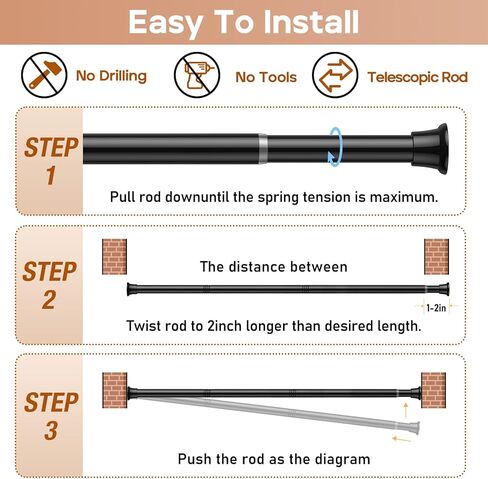 Easy To Install

No Drilling

No Tools

Telescopic Rod

STEP 1

Pull rod downuntil the spring tension is maximum.

STEP 2

The distance between

1-2in

Twist rod to 2inch longer than desired length.

STEP 3

Push the rod as the diagram