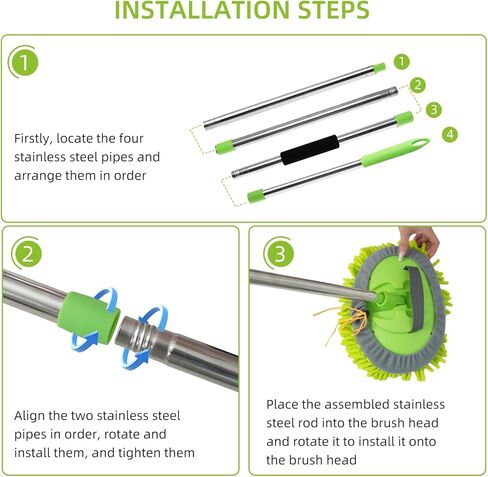 INSTALLATION STEPS

1

1
2
3
4

Firstly, locate the four stainless steel pipes and arrange them in order

2

Align the two stainless steel pipes in order, rotate and install them, and tighten them

3

Place the assembled stainless steel rod into the brush head and rotate it to install it onto the brush head