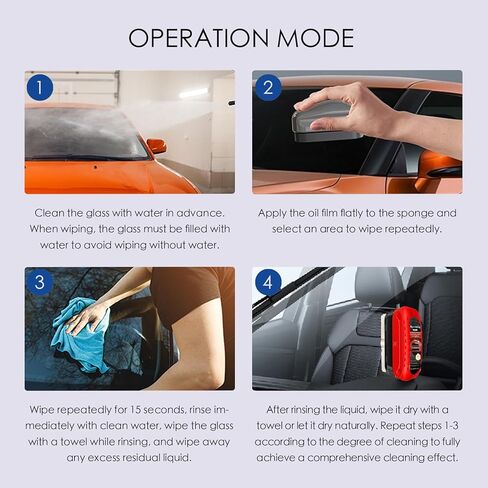 OPERATION MODE

1

Clean the glass with water in advance. When wiping, the glass must be filled with water to avoid wiping without water.

2

Apply the oil film flatly to the sponge and select an area to wipe repeatedly.

3

Wipe repeatedly for 15 seconds, rinse immediately with clean water, wipe the glass with a towel while rinsing, and wipe away any excess residual liquid.

4

After rinsing the liquid, wipe it dry with a towel or let it dry naturally. Repeat steps 1-3 according to the degree of cleaning to fully achieve a comprehensive cleaning effect.