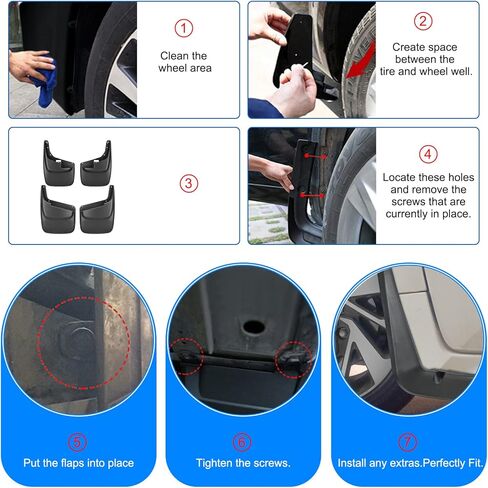 1
Clean the wheel area

2
Create space between the tire and wheel well.

3

4
Locate these holes and remove the screws that are currently in place.

5
Put the flaps into place

6
Tighten the screws.

7
Install any extras.Perfectly Fit.