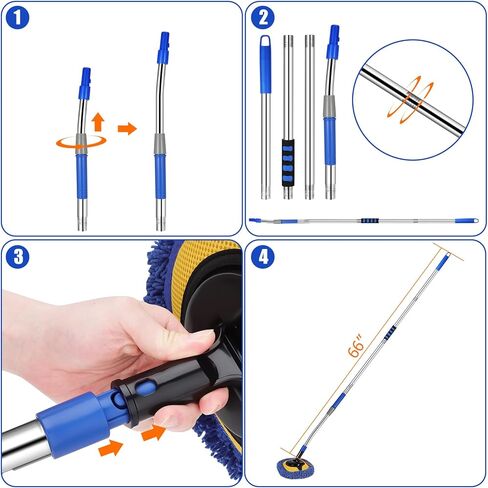 1

2

3

4

66"