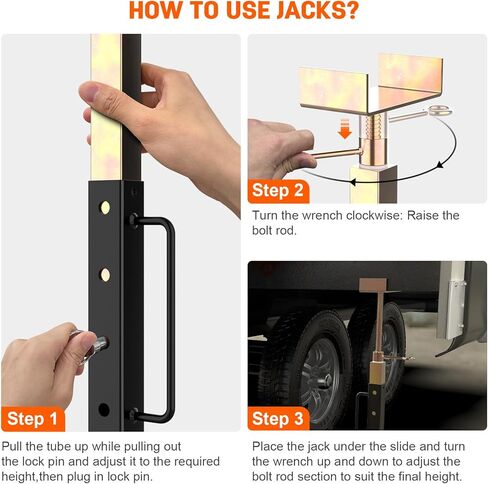 HOW TO USE JACKS?

Step 1

Pull the tube up while pulling out the lock pin and adjust it to the required height,then plug in lock pin.

Step 2

Turn the wrench clockwise: Raise the bolt rod.

Step 3

Place the jack under the slide and turn the wrench up and down to adjust the bolt rod section to suit the final height.