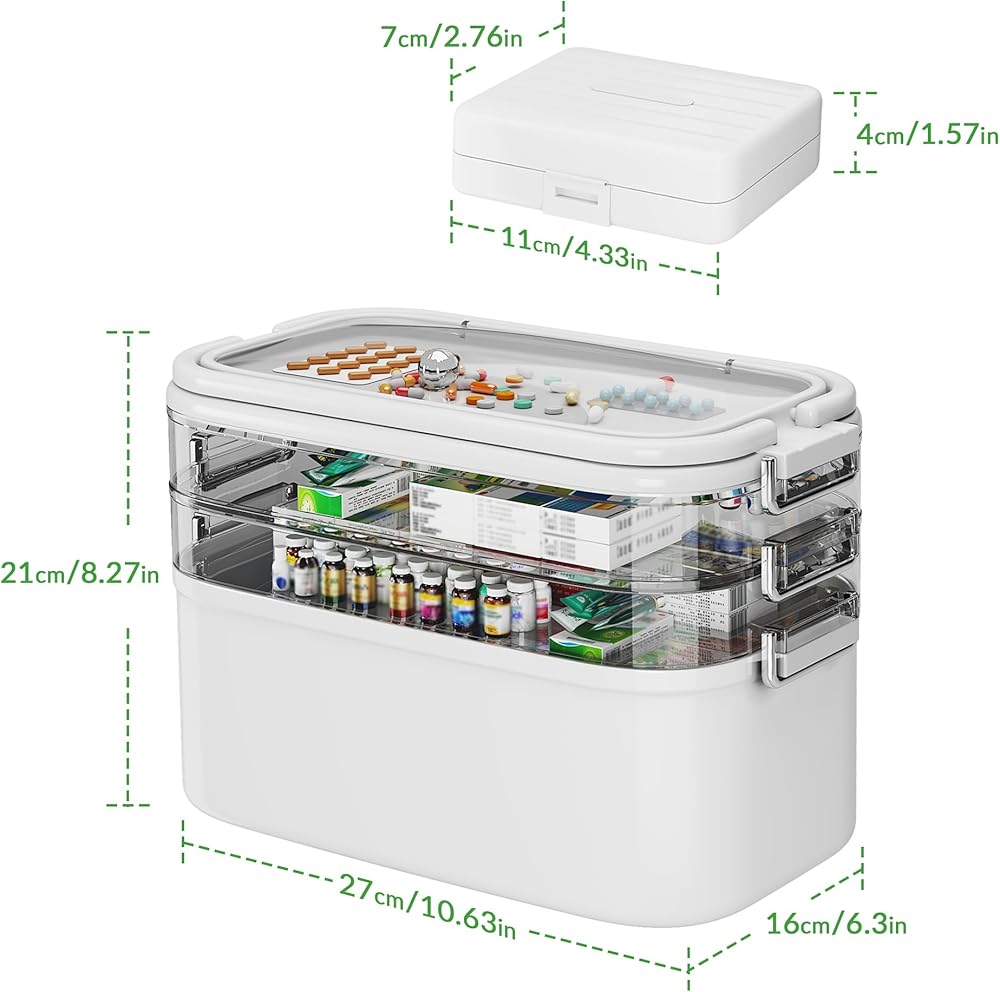 7cm/2.76in

4cm/1.57in

11cm/4.33in

21cm/8.27in

27cm/10.63in

16cm/6.3in