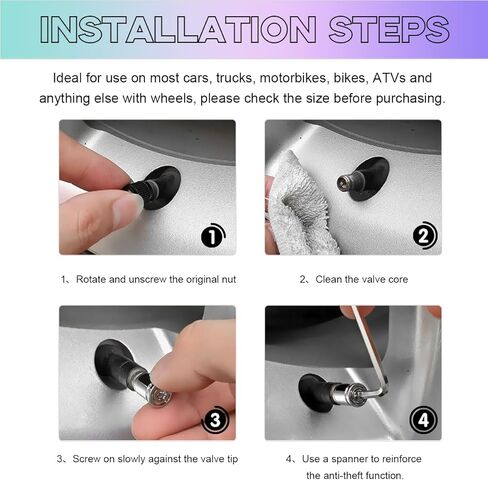 INSTALLATION STEPS

Ideal for use on most cars, trucks, motorbikes, bikes, ATVs and anything else with wheels, please check the size before purchasing.

1

1、Rotate and unscrew the original nut

2

2、Clean the valve core

3

3、Screw on slowly against the valve tip

4

4、Use a spanner to reinforce the anti-theft function.