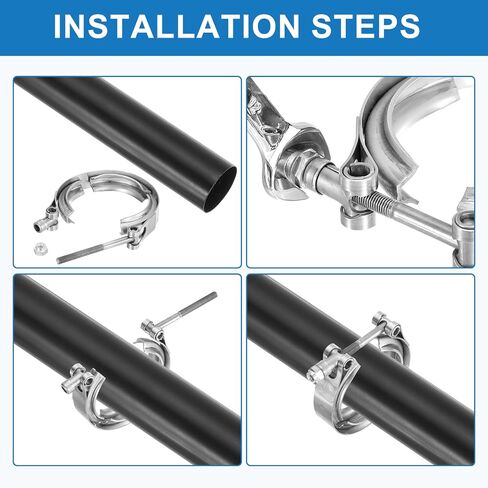 INSTALLATION STEPS